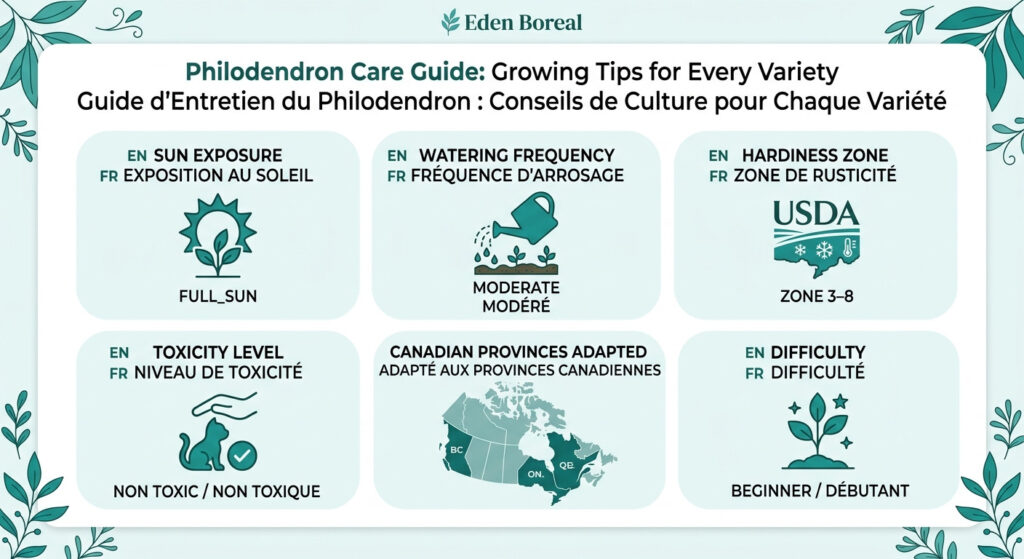 Eden Boreal

Philodendron Care Guide: Growing Tips for Every Variety
Guide d'Entretien du Philodendron : Conseils de Culture pour Chaque Variété

EN SUN EXPOSURE
FR EXPOSITION AU SOLEIL

FULL_SUN

EN WATERING FREQUENCY
FR FRÉQUENCE D'ARROSAGE

MODERATE
MODÉRÉ

EN HARDINESS ZONE
FR ZONE DE RUSTICITÉ

USDA

ZONE 3–8

EN TOXICITY LEVEL
FR NIVEAU DE TOXICITÉ

NON TOXIC / NON TOXIQUE

CANADIAN PROVINCES ADAPTED
ADAPTÉ AUX PROVINCES CANADIENNES

BC
ON.
QE.

EN DIFFICULTY
FR DIFFICULTÉ

BEGINNER / DÉBUTANT