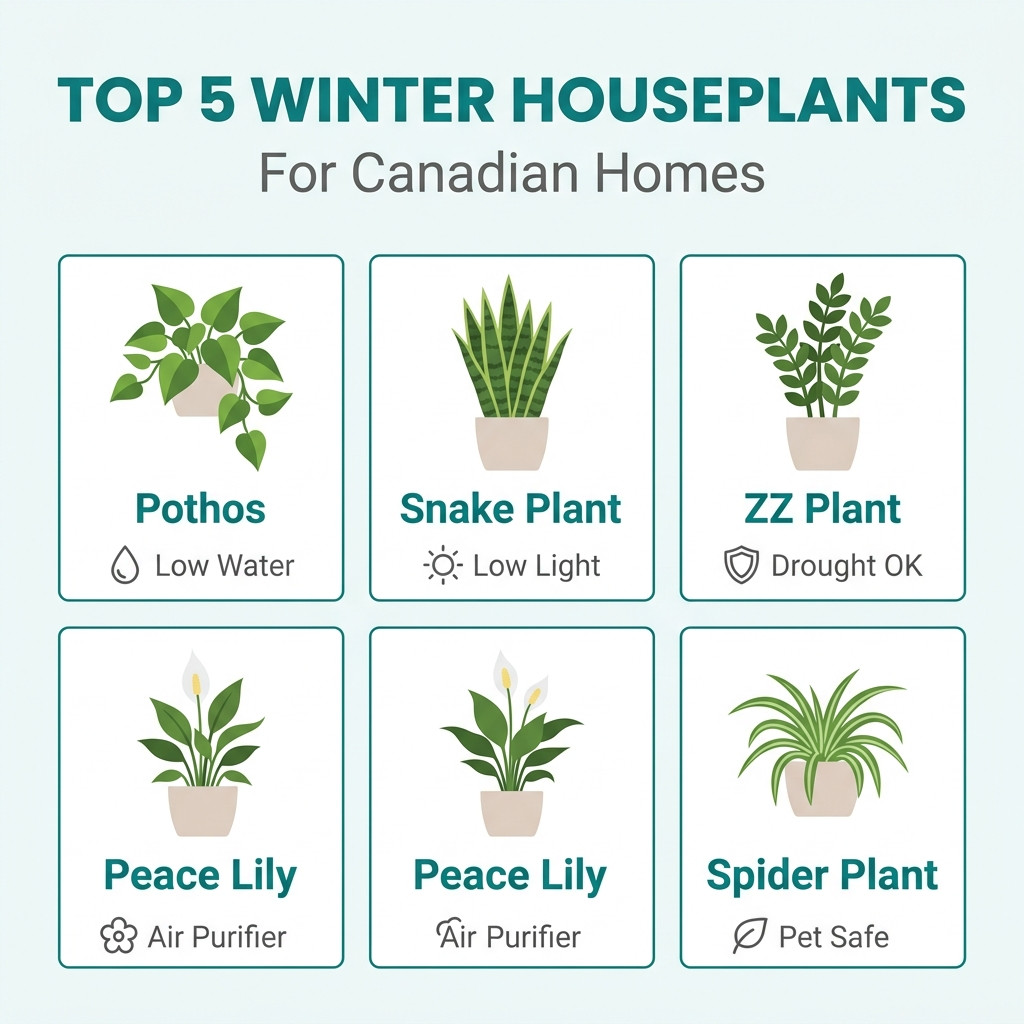 TOP 5 WINTER HOUSEPLANTS
For Canadian Homes

Pothos
Low Water

Snake Plant
Low Light

ZZ Plant
Drought OK

Peace Lily
Air Purifier

Peace Lily
Air Purifier

Spider Plant
Pet Safe